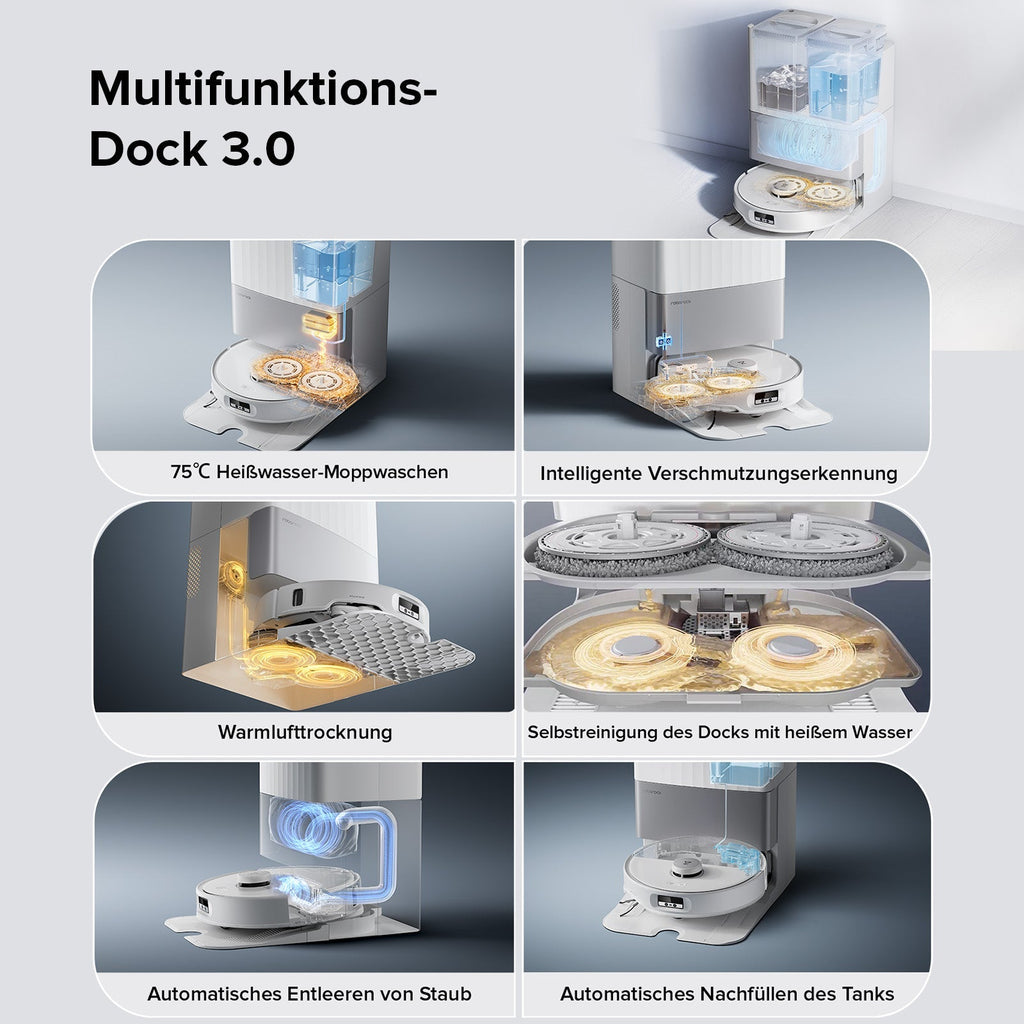 Multifunktions-Dock 3.0

75℃ Heißwasser-Moppwaschen

Intelligente Verschmutzungserkennung

Warmlufttrocknung

Selbstreinigung des Docks mit heißem Wasser

Automatisches Entleeren von Staub

Automatisches Nachfüllen des Tanks